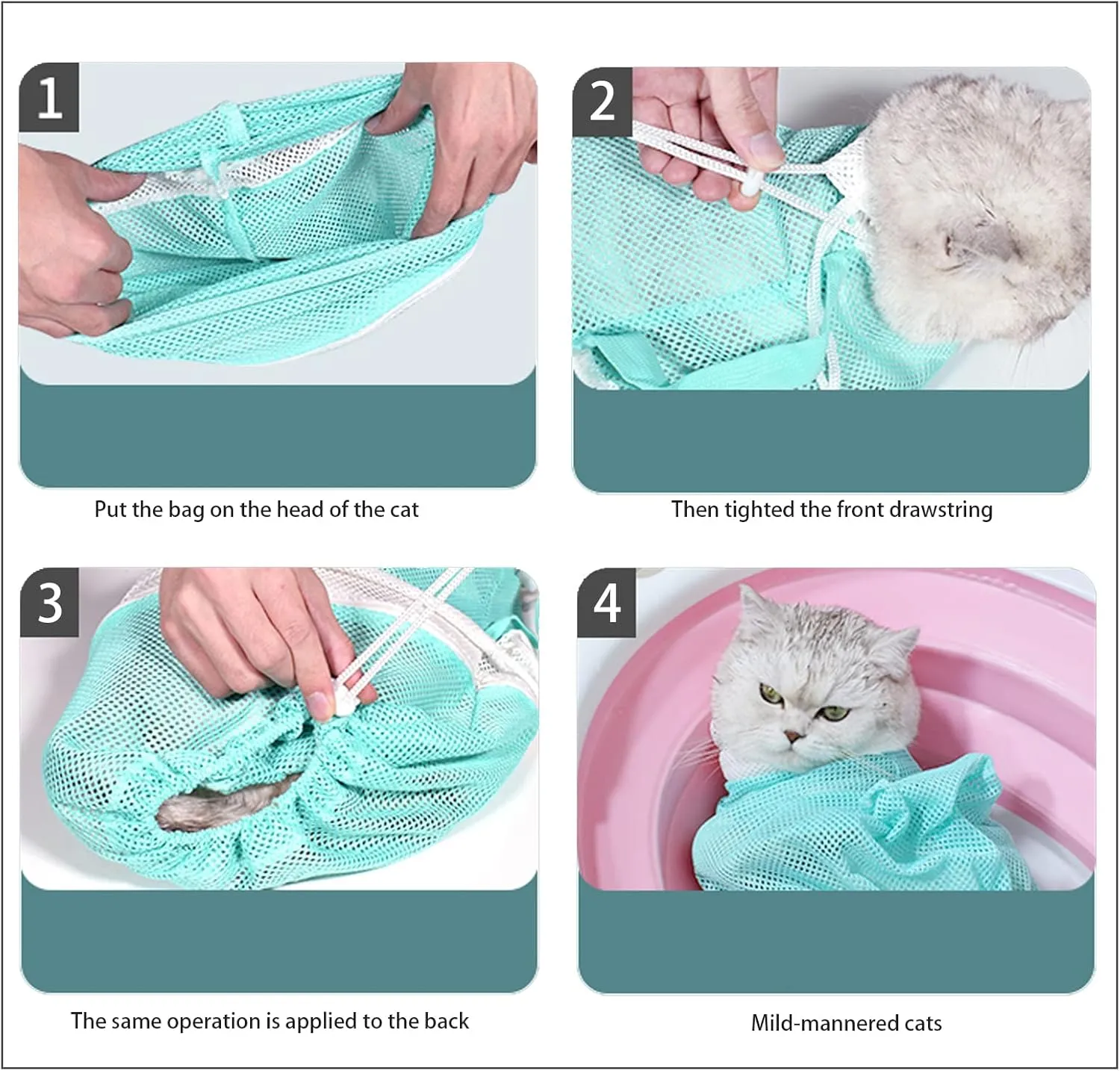 1

Put the bag on the head of the cat

2

Then tighted the front drawstring

3

The same operation is applied to the back

4

Mild-mannered cats