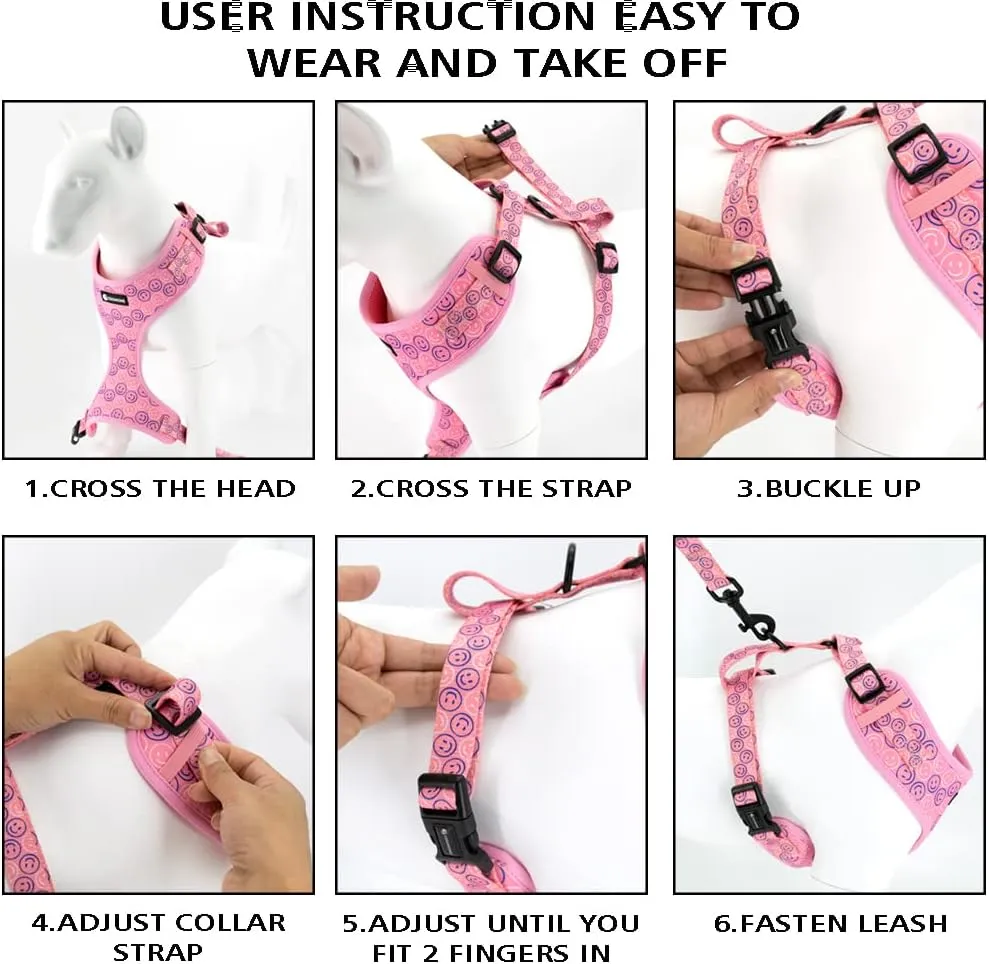 USER INSTRUCTION EASY TO WEAR AND TAKE OFF

1.CROSS THE HEAD

2.CROSS THE STRAP

3.BUCKLE UP

4.ADJUST COLLAR STRAP

5.ADJUST UNTIL YOU FIT 2 FINGERS IN

6.FASTEN LEASH